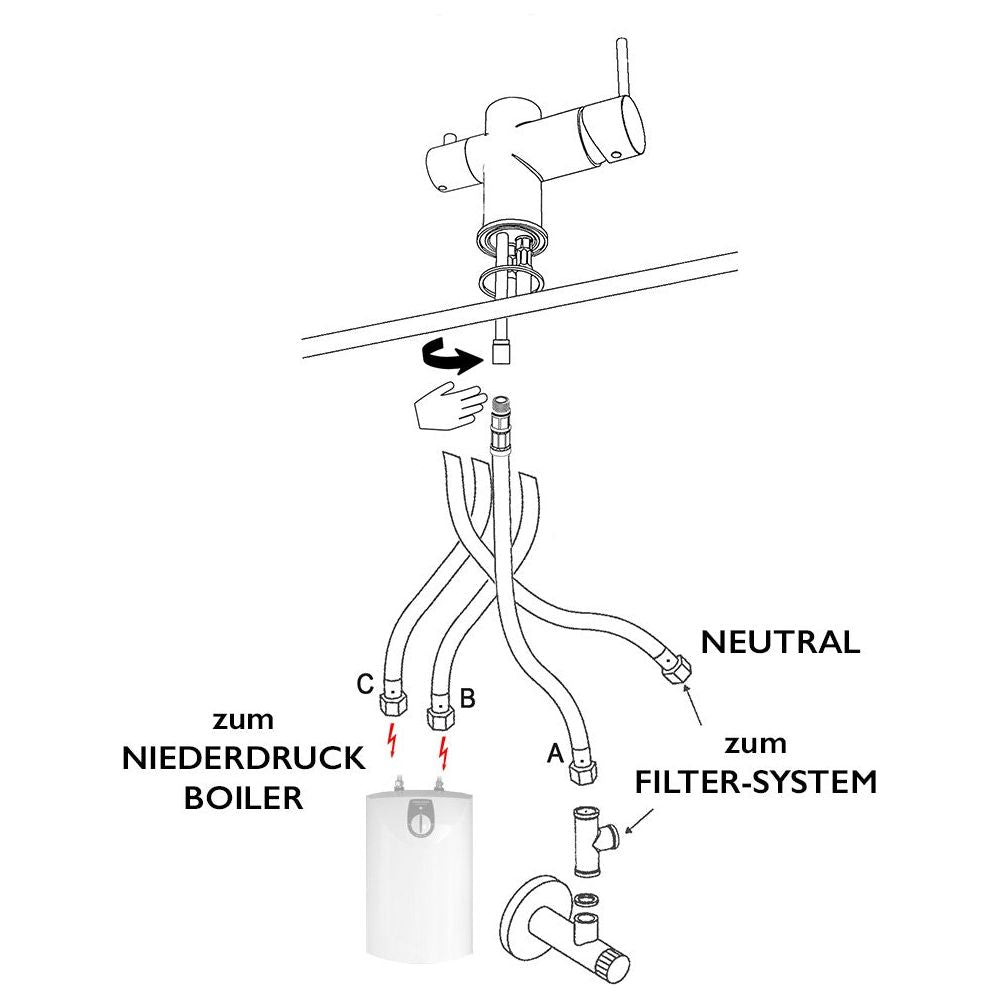 NEUTRAL

C

B

A

zum
NIEDERDRUCK
BOILER

zum
FILTER-SYSTEM