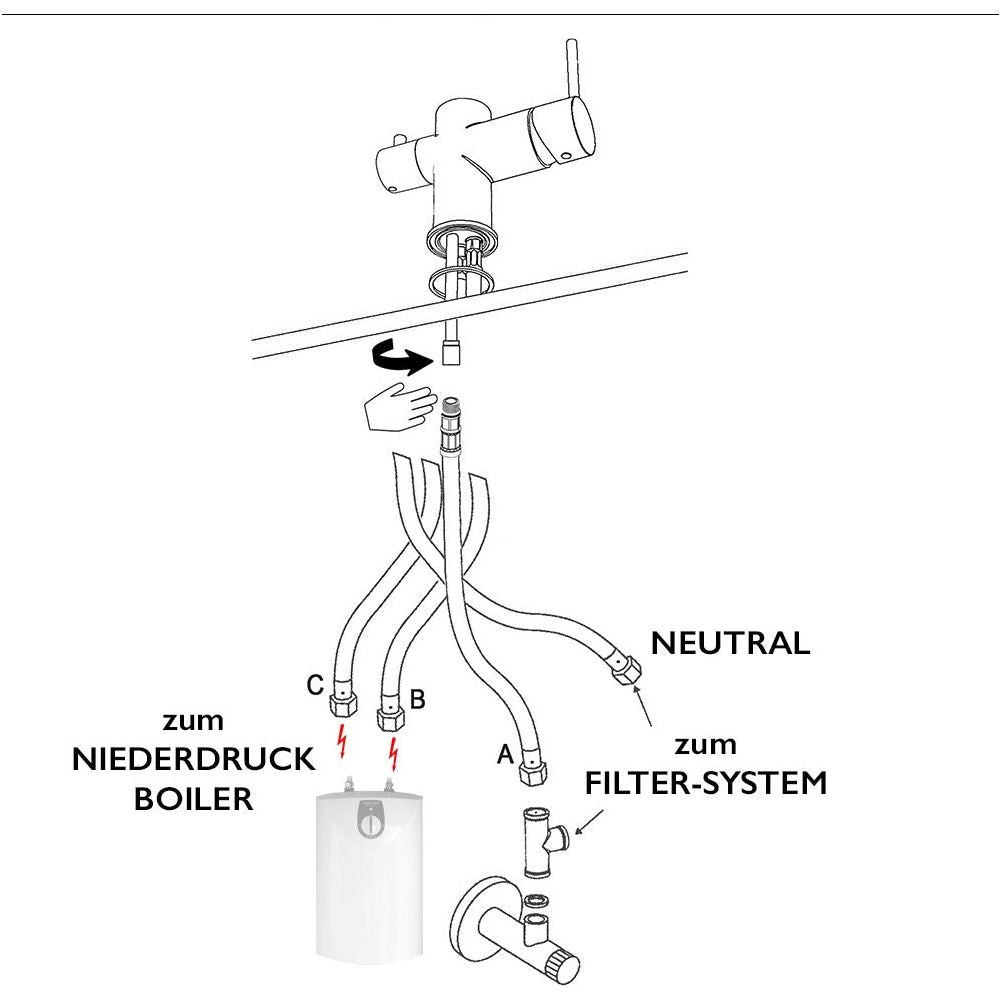 NEUTRAL

C

B

zum
NIEDERDRUCK
BOILER

A

zum
FILTER-SYSTEM